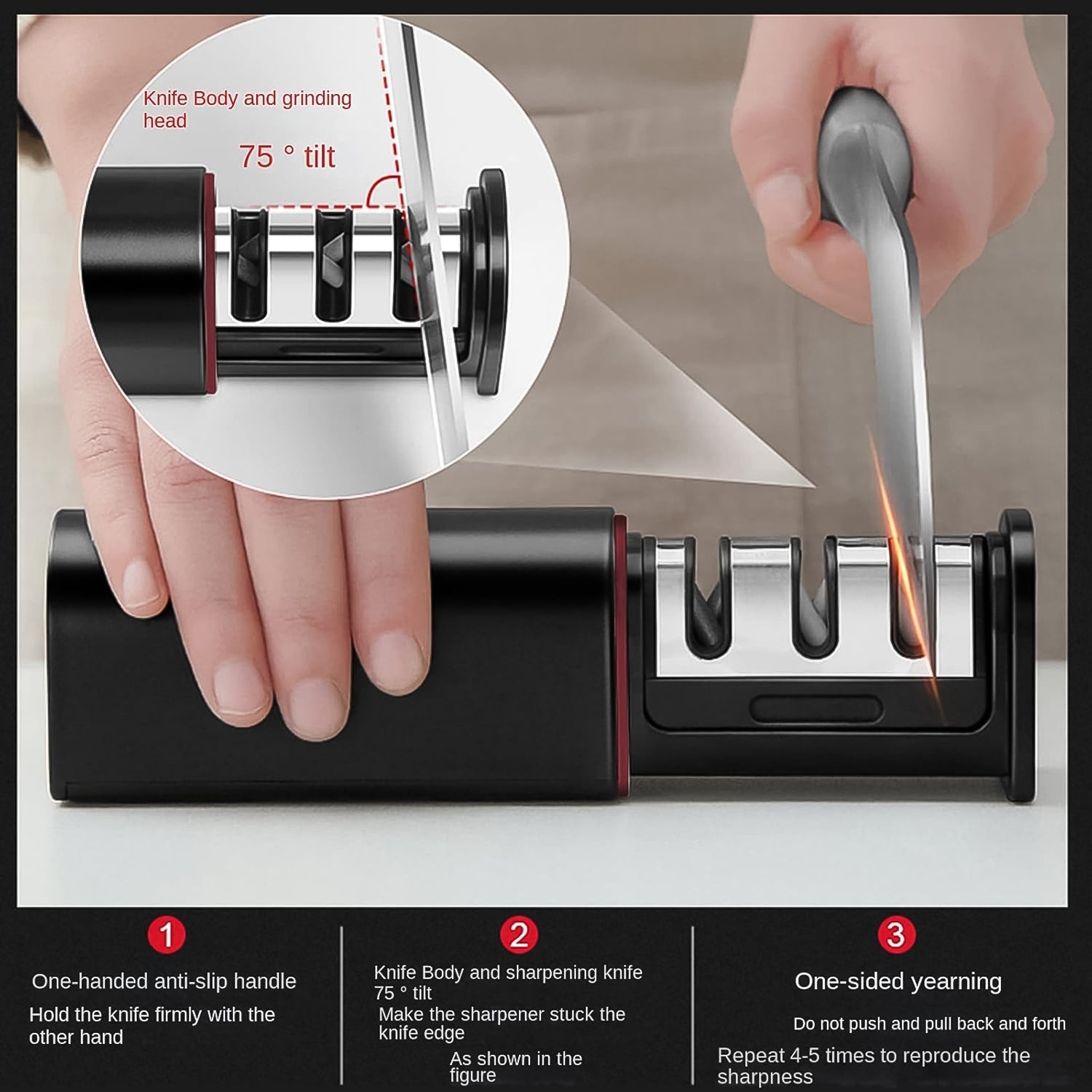 Knife Body and grinding head

75 ° tilt

1

One-handed anti-slip handle

Hold the knife firmly with the other hand

2

Knife Body and sharpening knife 75 ° tilt

Make the sharpener stuck the knife edge

As shown in the figure

3

One-sided yearning

Do not push and pull back and forth

Repeat 4-5 times to reproduce the sharpness